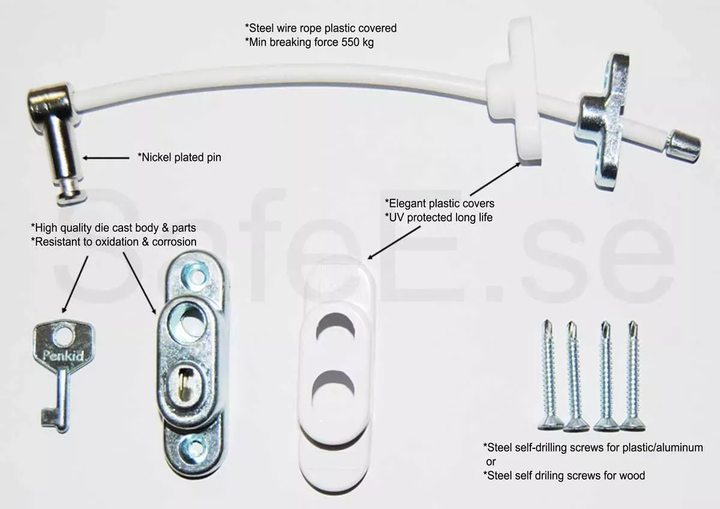 *Steel wire rope plastic covered
*Min breaking force 550 kg

*Nickel plated pin

*Elegant plastic covers
*UV protected long life

*High quality die cast body & parts
*Resistant to oxidation & corrosion

SafeE.se

Penkid

*Steel self-drilling screws for plastic/aluminum
or
*Steel self driling screws for wood