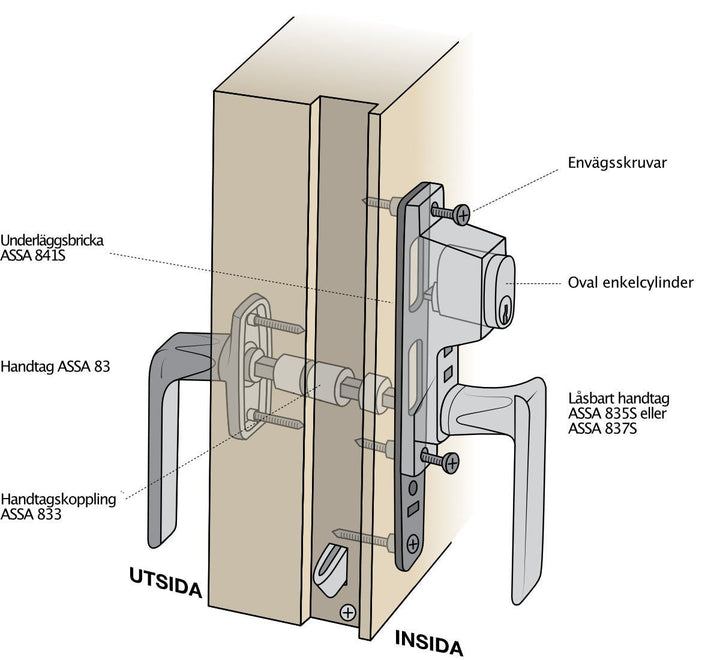 Envägsskruvar

Underläggsbricka
ASSA 841S

Oval enkelcylinder

Handtag ASSA 83

Låsbart handtag
ASSA 835S eller
ASSA 837S

Handtagskoppling
ASSA 833

UTSIDA

INSIDA