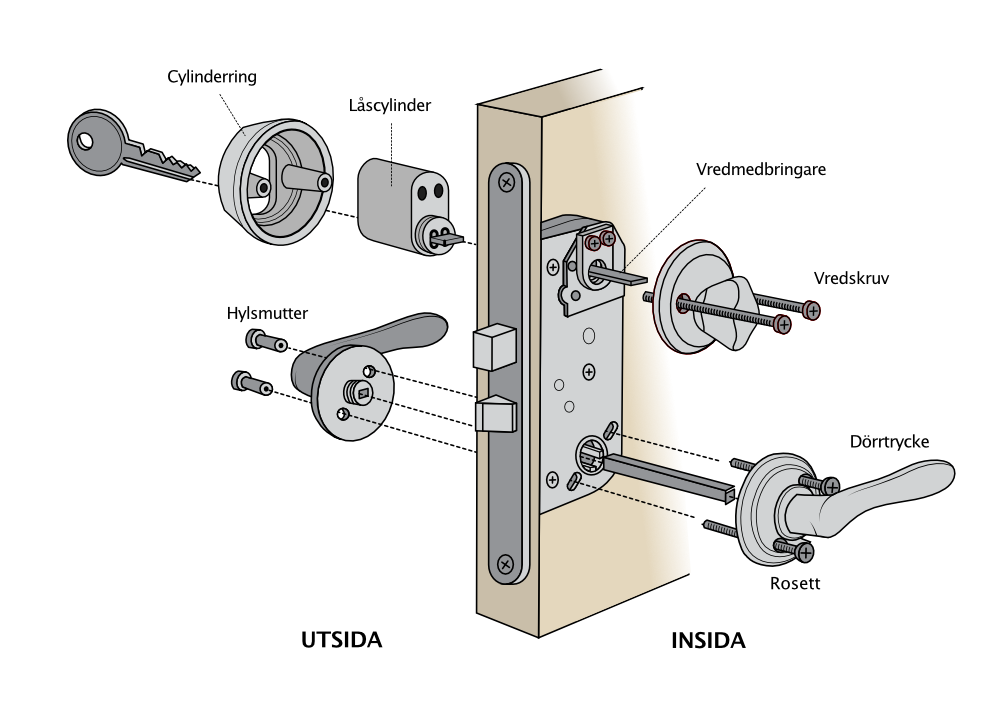 Cylinderring

Låscylinder

Vredmedbringare

Vredskruv

Hylsmutter

Dörrtrycke

Rosett

UTSIDA

INSIDA