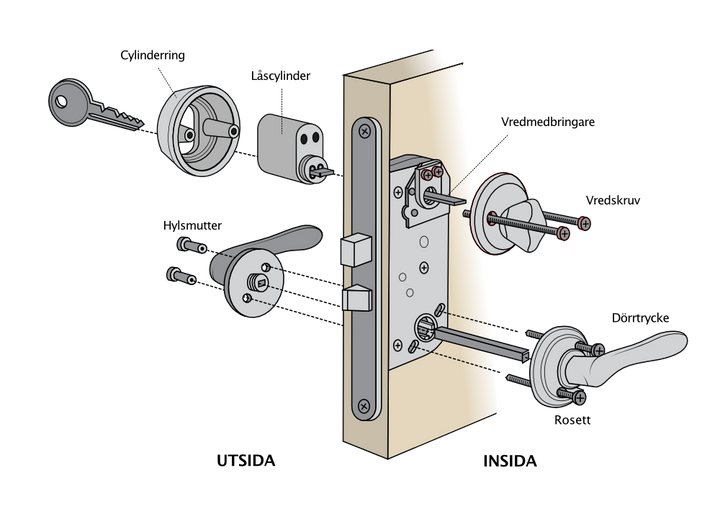 Cylinderring
Låscylinder
Vredmedbringare
Vredskruv
Hylsmutter
Dörrtrycke
Rosett
UTSIDA
INSIDA