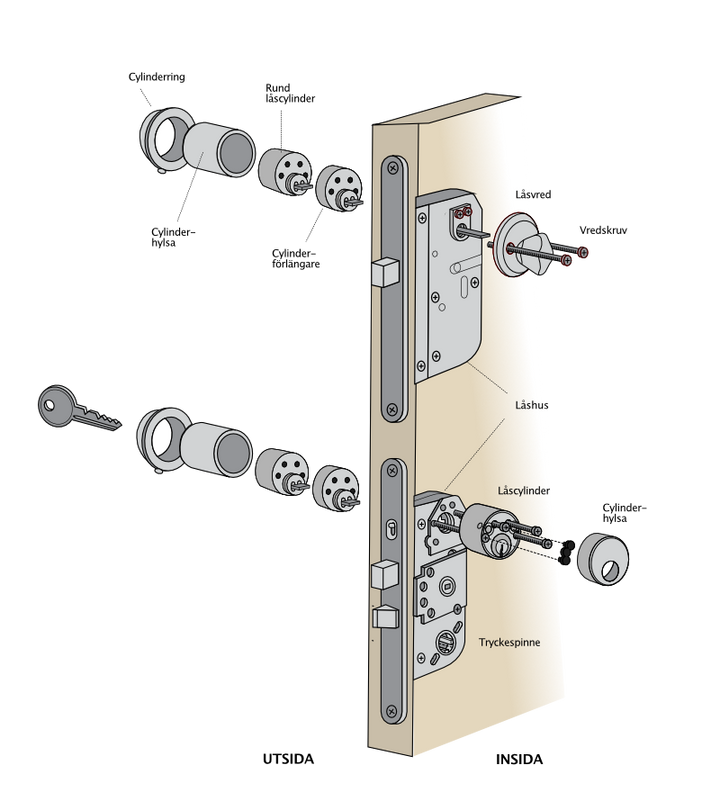 Cylinderring

Rund låscylinder

Cylinderhylsa

Cylinderförlängare

Låsvred

Vredskruv

Låshus

Låscylinder

Cylinderhylsa

Tryckespinne

UTSIDA

INSIDA