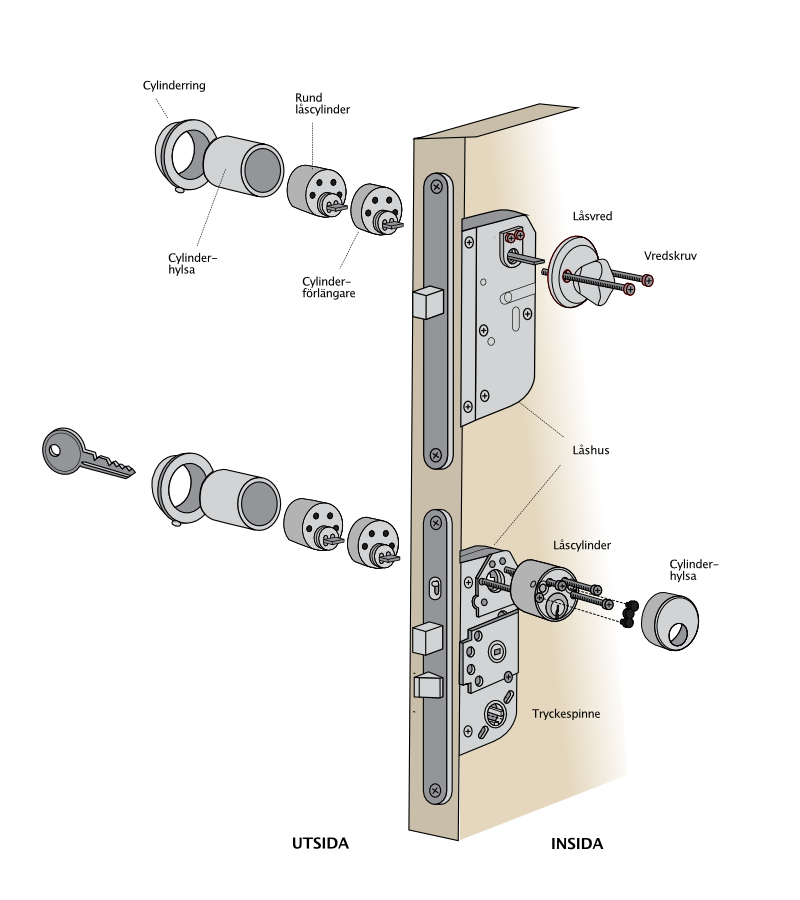 Cylinderring

Rund låscylinder

Cylinderhylsa

Cylinderförlängare

Låsvred

Vredskruv

Låshus

Låscylinder

Cylinderhylsa

Tryckespinne

UTSIDA

INSIDA