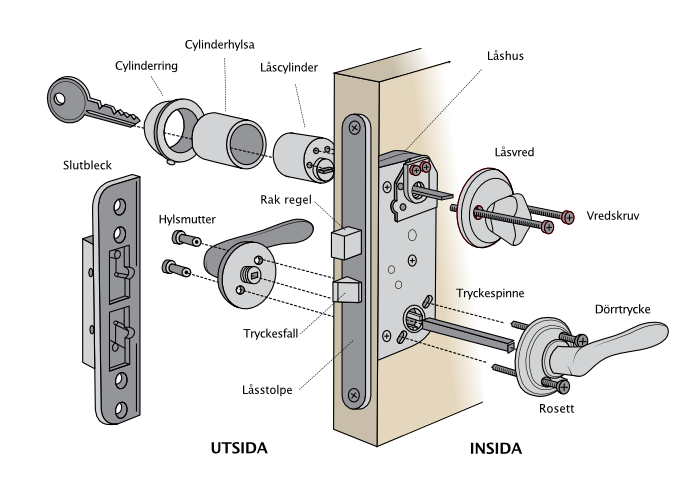 Cylinderhylsa
Cylinderring
Låscylinder
Låshus
Slutbleck
Låsvred
Rak regel
Hylsmutter
Vredskruv
Tryckespinne
Dörrtrycke
Tryckesfall
Låsstolpe
Rosett
UTSIDA
INSIDA