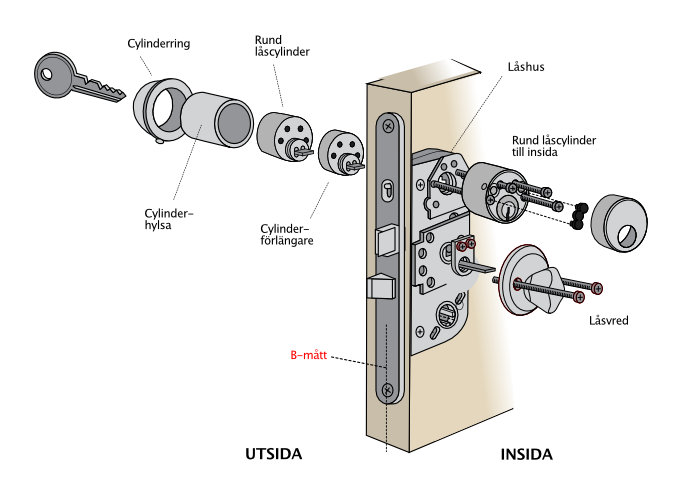 Cylinderring

Rund låscylinder

Låshus

Rund låscylinder till insida

Cylinder-hylsa

Cylinder-förlängare

Låsvred

B-mått

UTSIDA

INSIDA