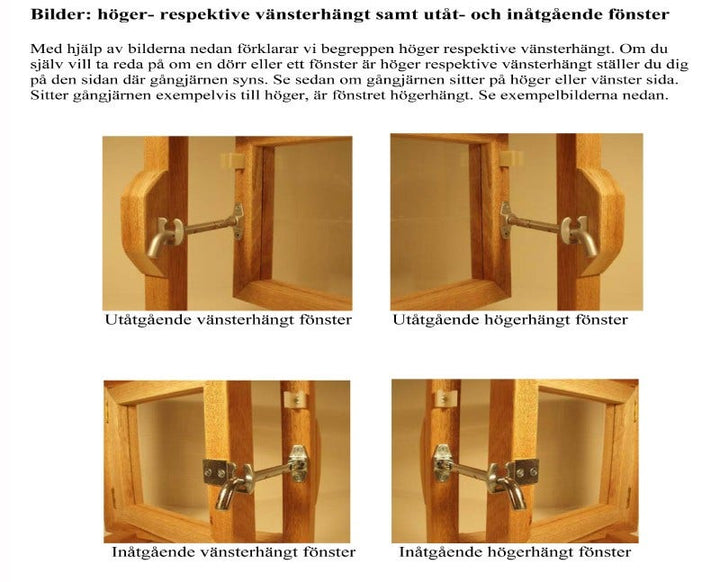 Bilder: höger- respektive vänsterhängt samt utåt- och inåtgående fönster

Med hjälp av bilderna nedan förklarar vi begreppen höger respektive vänsterhängt. Om du själv vill ta reda på om en dörr eller ett fönster är höger respektive vänsterhängt ställer du dig på den sidan där gångjärnen syns. Se sedan om gångjärnen sitter på höger eller vänster sida. Sitter gångjärnen exempelvis till höger, är fönstret högerhängt. Se exempelbilderna nedan.

Utåtgående vänsterhängt fönster

Utåtgående högerhängt fönster

Inåtgående vänsterhängt fönster

Inåtgående högerhängt fönster