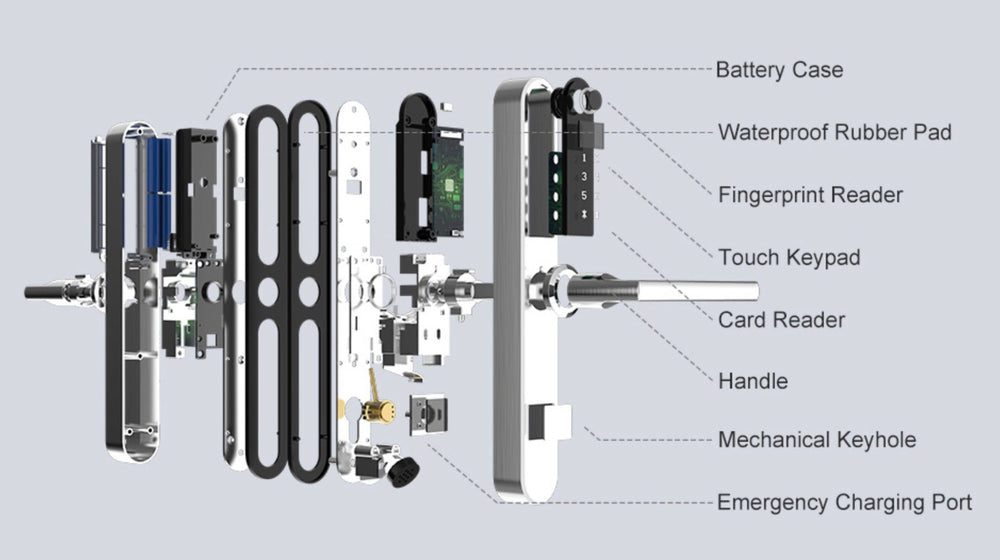 Battery Case
Waterproof Rubber Pad
Fingerprint Reader
Touch Keypad
Card Reader
Handle
Mechanical Keyhole
Emergency Charging Port

1
3
5